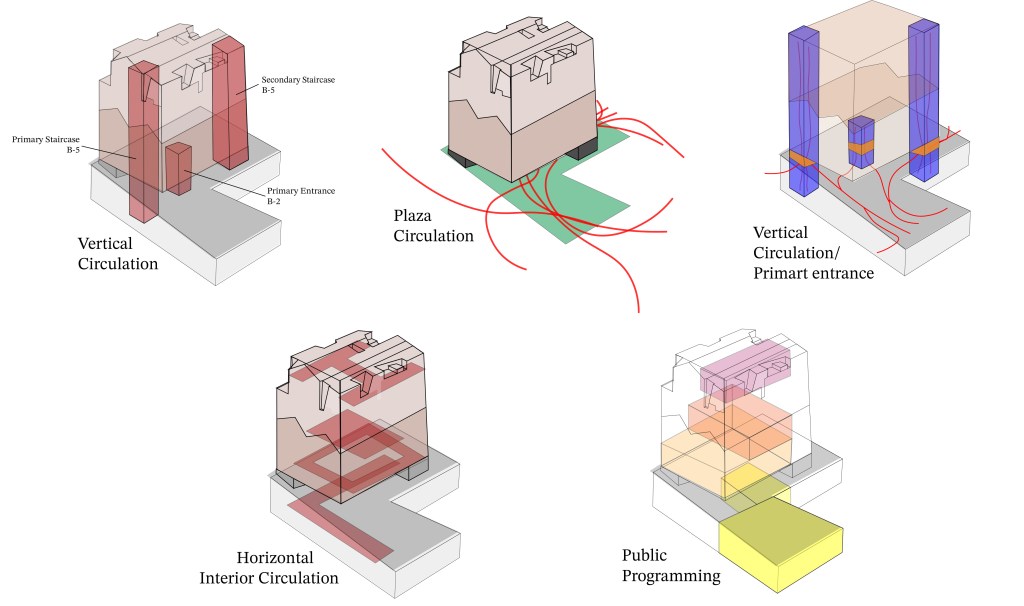 Secondary Staircase
B-5

Primary Staircase
B-5

Primary Entrance
B-2

Vertical
Circulation

Plaza
Circulation

Vertical
Circulation/
Primart entrance

Horizontal
Interior Circulation

Public
Programming